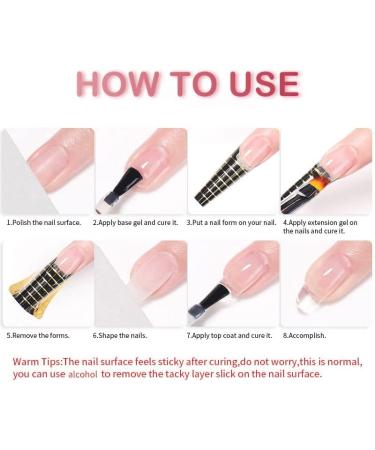 HOW TO USE

1.Polish the nail surface.

2.Apply base gel and cure it.

3.Put a nail form on your nail.

4.Apply extension gel on the nails and cure it.

5.Remove the forms.

6.Shape the nails.

7.Apply top coat and cure it.

8.Accomplish.

Warm Tips:The nail surface feels sticky after curing,do not worry,this is normal, you can use alcohol to remove the tacky layer slick on the nail surface.