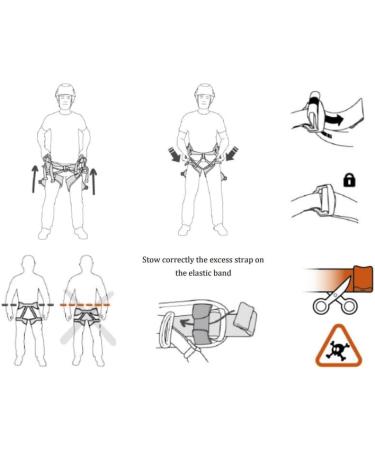 Stow correctly the excess strap on the elastic band