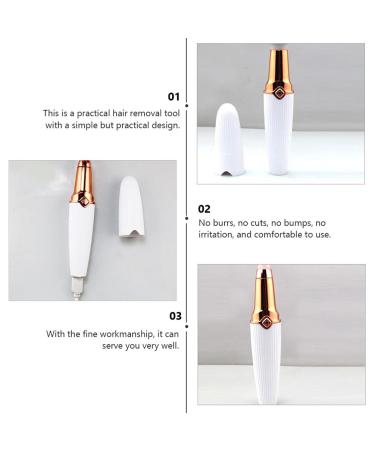 01

This is a practical hair removal tool with a simple but practical design.

02

No burrs, no cuts, no bumps, no irritation, and comfortable to use.

03

With the fine workmanship, it can serve you very well.