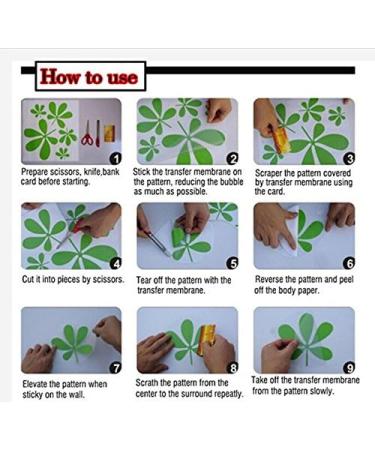 How to use

1
Prepare scissors, knife,bank card before starting.

2
Stick the transfer membrane on the pattern, reducing the bubble as much as possible.

3
Scraper the pattern covered by transfer membrane using the card.

4
Cut it into pieces by scissors.

5
Tear off the pattern with the transfer membrane.

6
Reverse the pattern and peel off the body paper.

7
Elevate the pattern when sticky on the wall.

8
Scrath the pattern from the center to the surround repeatly.

9
Take off the transfer membrane from the pattern slowly.