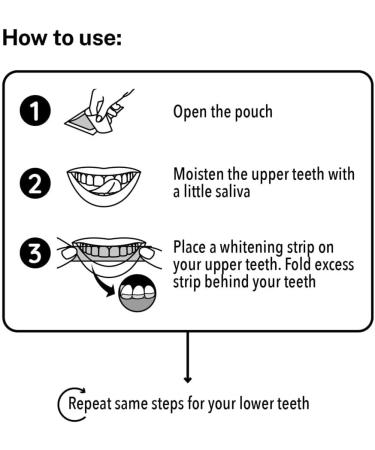 How to use:

1 Open the pouch

2 Moisten the upper teeth with a little saliva

3 Place a whitening strip on your upper teeth. Fold excess strip behind your teeth

Repeat same steps for your lower teeth