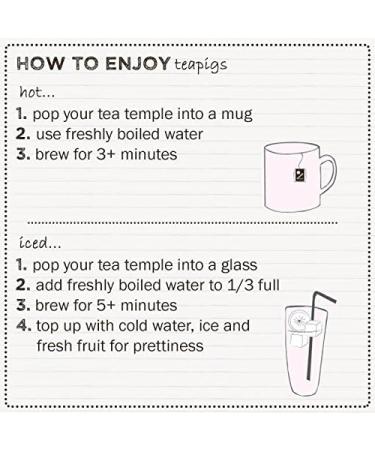 HOW TO ENJOY teapigs

hot...

1. pop your tea temple into a mug
2. use freshly boiled water
3. brew for 3+ minutes

iced...

1. pop your tea temple into a glass
2. add freshly boiled water to 1/3 full
3. brew for 5+ minutes
4. top up with cold water, ice and fresh fruit for prettiness