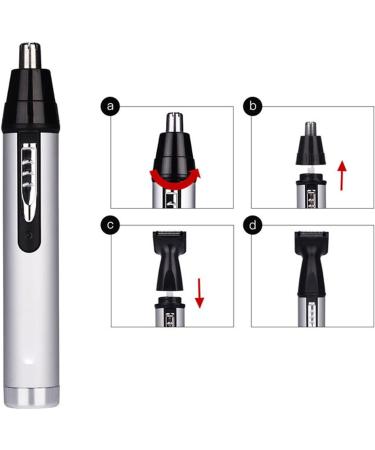 a
b
c
d