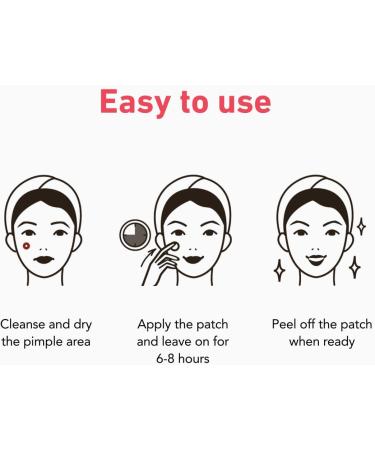 Easy to use

Cleanse and dry the pimple area

Apply the patch and leave on for 6-8 hours

Peel off the patch when ready