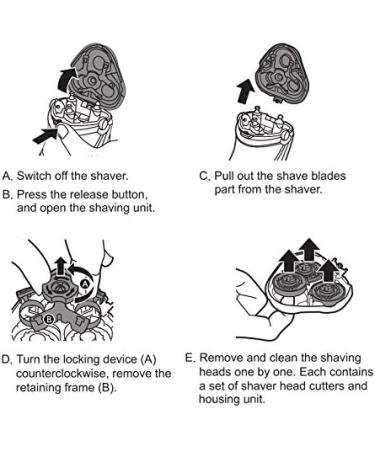 A. Switch off the shaver.
B. Press the release button, and open the shaving unit.

C. Pull out the shave blades part from the shaver.

A

B

D. Turn the locking device (A) counterclockwise, remove the retaining frame (B).

E. Remove and clean the shaving heads one by one. Each contains a set of shaver head cutters and housing unit.