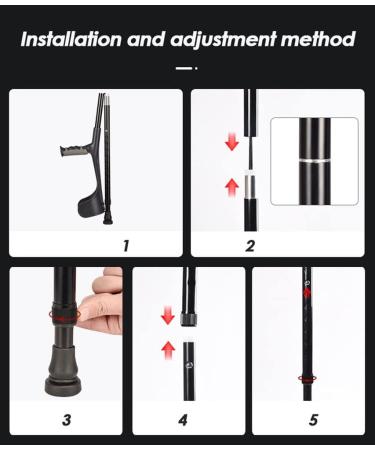 Installation and adjustment method

1

2

3

4

5