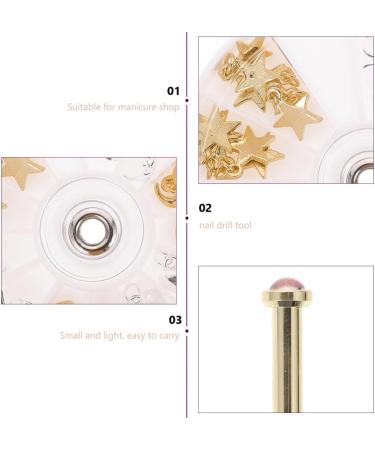 01
Suitable for manicure shop

02
nail drill tool

03
Small and light, easy to carry