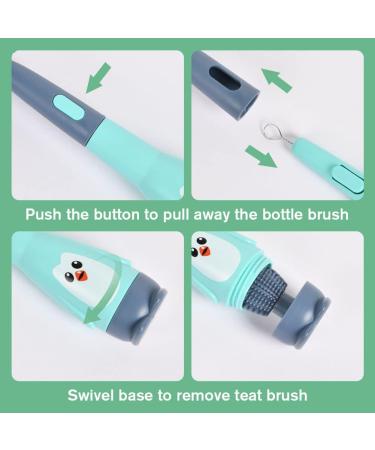 Push the button to pull away the bottle brush

Swivel base to remove teat brush