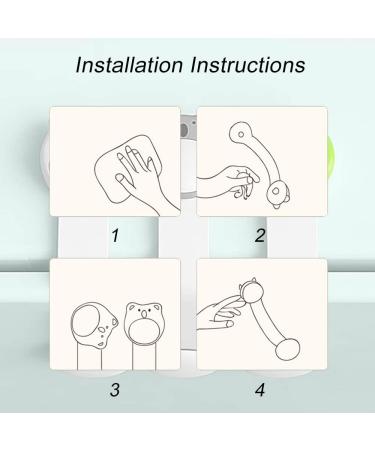 Installation Instructions

1

2

3

4