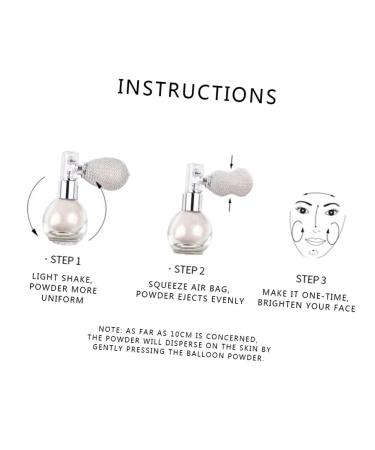 INSTRUCTIONS

· STEP 1
LIGHT SHAKE, POWDER MORE UNIFORM

· STEP 2
SQUEEZE AIR BAG, POWDER EJECTS EVENLY

STEP 3
MAKE IT ONE-TIME, BRIGHTEN YOUR FACE

NOTE: AS FAR AS 10CM IS CONCERNED, THE POWDER WILL DISPERSE ON THE SKIN BY GENTLY PRESSING THE BALLOON POWDER.