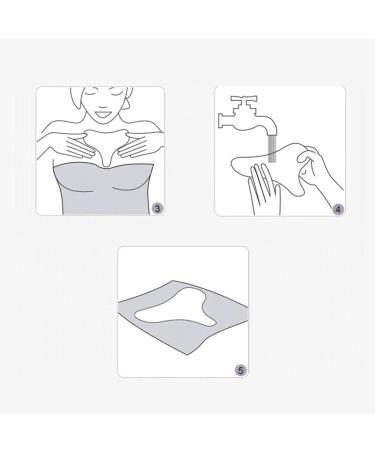 3

4

5