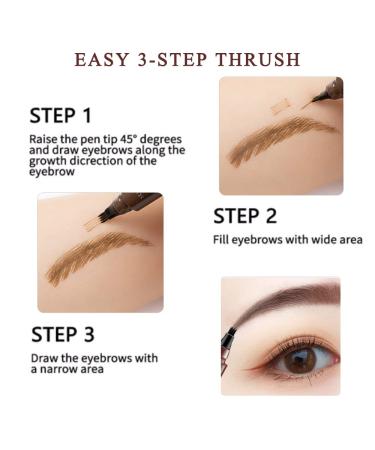 EASY 3-STEP THRUSH

STEP 1

Raise the pen tip 45° degrees and draw eyebrows along the growth dicrection of the eyebrow

STEP 2

Fill eyebrows with wide area

STEP 3

Draw the eyebrows with a narrow area