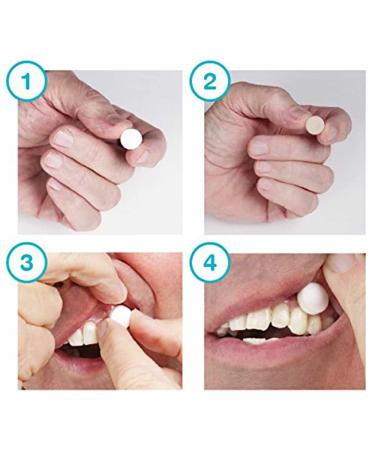 1

2

3

4