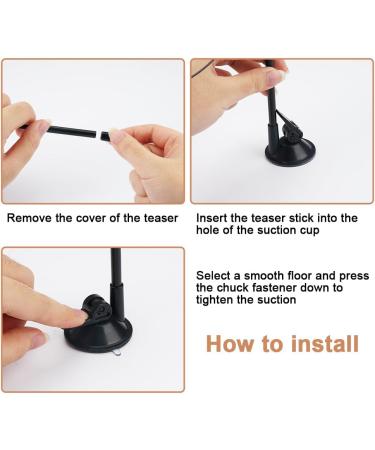 Remove the cover of the teaser

Insert the teaser stick into the hole of the suction cup

Select a smooth floor and press the chuck fastener down to tighten the suction

How to install