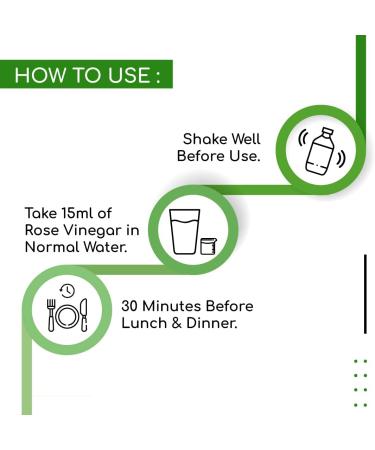 HOW TO USE :

Shake Well Before Use.

Take 15ml of Rose Vinegar in Normal Water.

30 Minutes Before Lunch & Dinner.