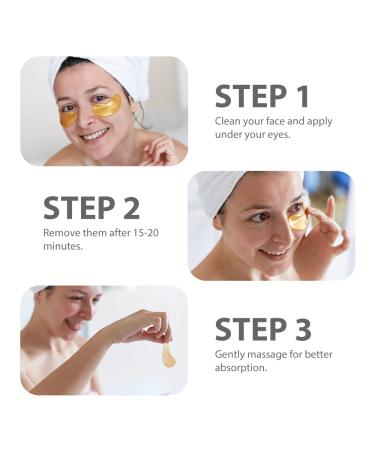 STEP 1
Clean your face and apply under your eyes.

STEP 2
Remove them after 15-20 minutes.

STEP 3
Gently massage for better absorption.