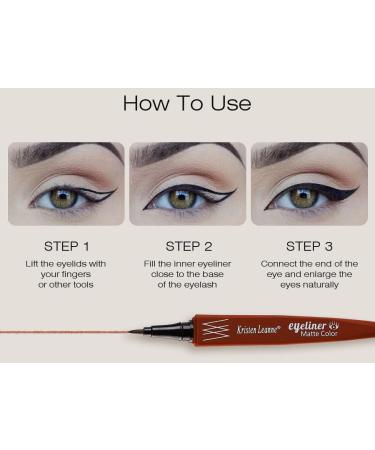 How To Use

STEP 1

Lift the eyelids with your fingers or other tools

STEP 2

Fill the inner eyeliner close to the base of the eyelash

STEP 3

Connect the end of the eye and enlarge the eyes naturally

Kristen Leanne®

eyeliner

Matte Color