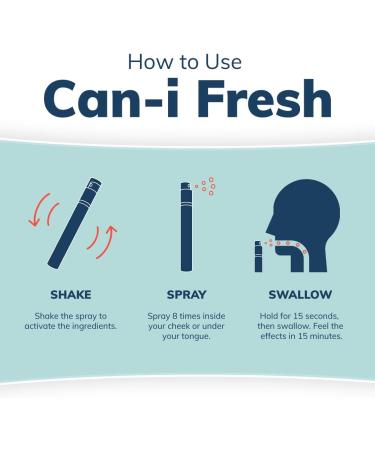 How to Use
Can-i Fresh

SHAKE

Shake the spray to activate the ingredients.

SPRAY

Spray 8 times inside your cheek or under your tongue.

SWALLOW

Hold for 15 seconds, then swallow. Feel the effects in 15 minutes.