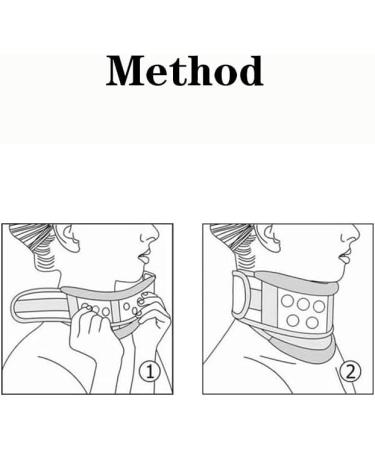 Method

1

2