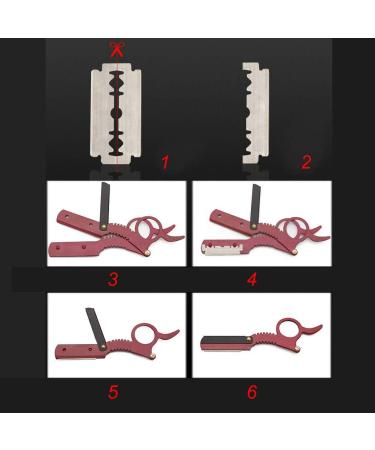 1

2

3

4

5

6