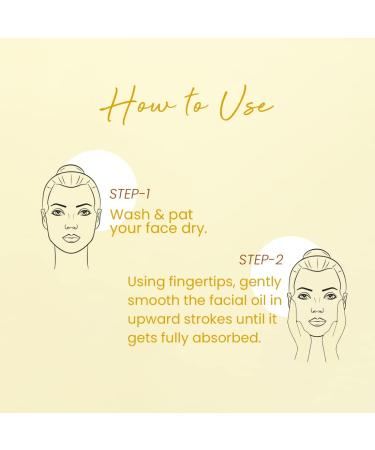 How to Use

STEP-1
Wash & pat your face dry.

STEP-2
Using fingertips, gently smooth the facial oil in upward strokes until it gets fully absorbed.