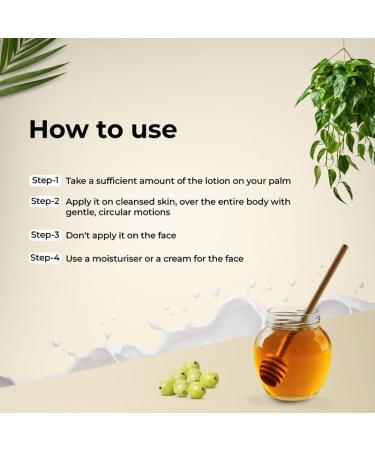 How to use

Step-1 Take a sufficient amount of the lotion on your palm

Step-2 Apply it on cleansed skin, over the entire body with gentle, circular motions

Step-3 Don't apply it on the face

Step-4 Use a moisturiser or a cream for the face