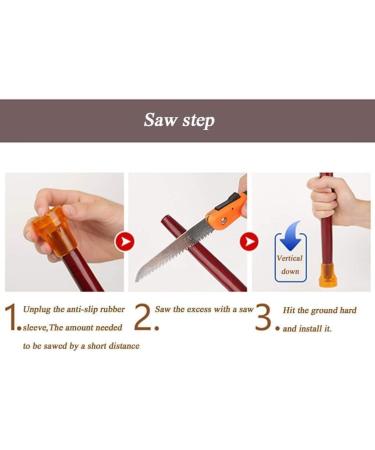 Saw step

Vertical down

1. Unplug the anti-slip rubber sleeve,The amount needed to be sawed by a short distance

2. Saw the excess with a saw

3. Hit the ground hard and install it.