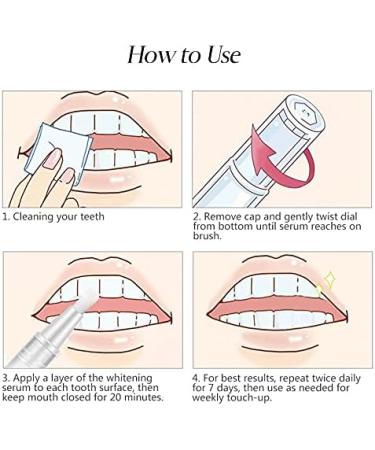 How to Use

1. Cleaning your teeth

2. Remove cap and gently twist dial from bottom until serum reaches on brush.

3. Apply a layer of the whitening serum to each tooth surface, then keep mouth closed for 20 minutes.

4. For best results, repeat twice daily for 7 days, then use as needed for weekly touch-up.