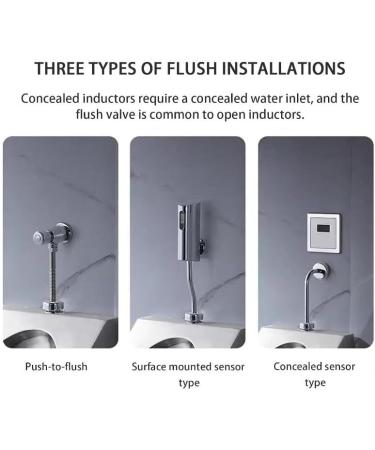 THREE TYPES OF FLUSH INSTALLATIONS

Concealed inductors require a concealed water inlet, and the flush valve is common to open inductors.

Push-to-flush

Surface mounted sensor type

Concealed sensor type