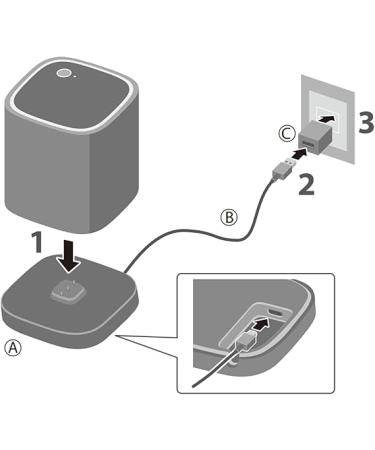 3
Ⓒ
2
Ⓑ
1
Ⓐ