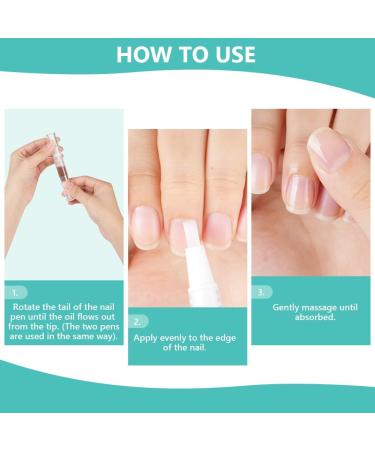 HOW TO USE

1.

Rotate the tail of the nail pen until the oil flows out from the tip. (The two pens are used in the same way).

2.

Apply evenly to the edge of the nail.

3.

Gently massage until absorbed.