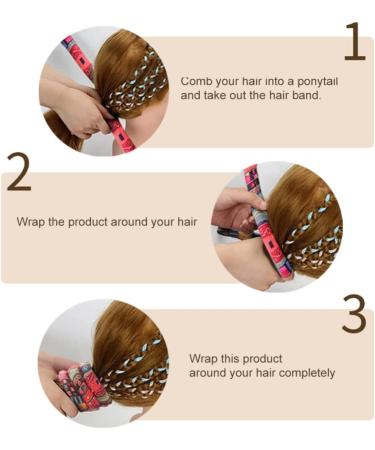 1

Comb your hair into a ponytail and take out the hair band.

2

Wrap the product around your hair

3

Wrap this product around your hair completely