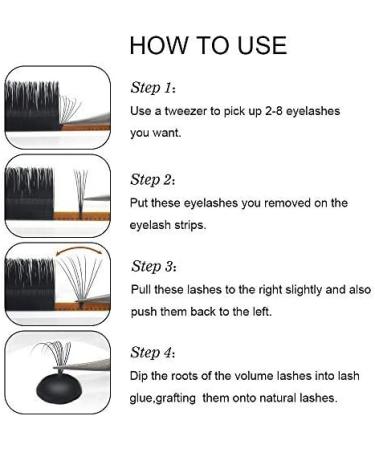 HOW TO USE

Step 1:
Use a tweezer to pick up 2-8 eyelashes you want.

Step 2:
Put these eyelashes you removed on the eyelash strips.

Step 3:
Pull these lashes to the right slightly and also push them back to the left.

Step 4:
Dip the roots of the volume lashes into lash glue,grafting  them onto natural lashes.