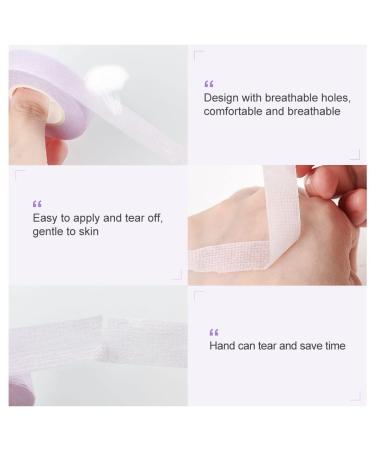 “
Design with breathable holes, comfortable and breathable

“
Easy to apply and tear off, gentle to skin

“
Hand can tear and save time