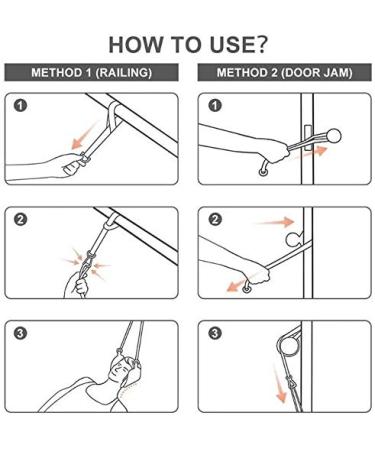 HOW TO USE?

METHOD 1 (RAILING)

1

2

3

METHOD 2 (DOOR JAM)

1

2

3