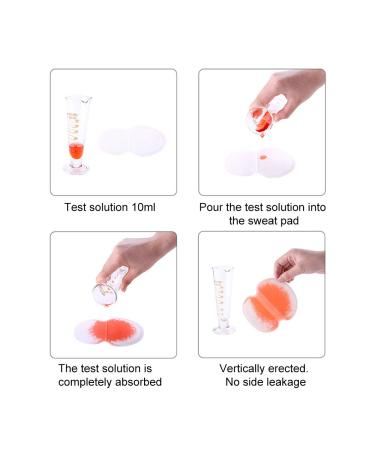 Test solution 10ml

Pour the test solution into the sweat pad

The test solution is completely absorbed

Vertically erected. No side leakage