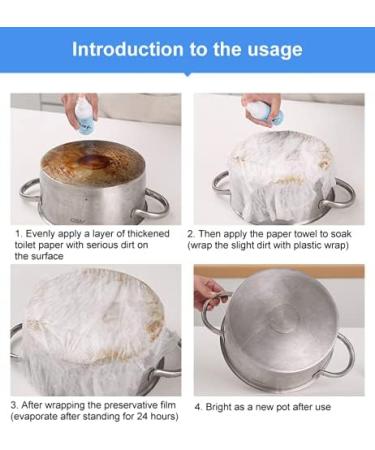 Introduction to the usage

1. Evenly apply a layer of thickened toilet paper with serious dirt on the surface

2. Then apply the paper towel to soak (wrap the slight dirt with plastic wrap)

3. After wrapping the preservative film (evaporate after standing for 24 hours)

4. Bright as a new pot after use