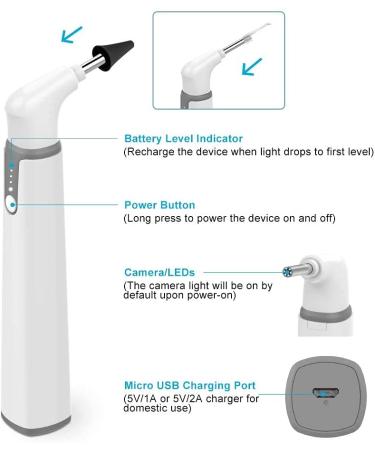 Battery Level Indicator
(Recharge the device when light drops to first level)

Power Button
(Long press to power the device on and off)

Camera/LEDs
(The camera light will be on by default upon power-on)

Micro USB Charging Port
(5V/1A or 5V/2A charger for domestic use)