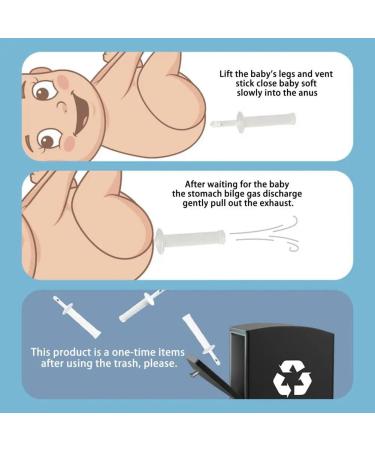 Lift the baby's legs and vent stick close baby soft slowly into the anus

After waiting for the baby the stomach bilge gas discharge gently pull out the exhaust.

This product is a one-time items after using the trash, please.