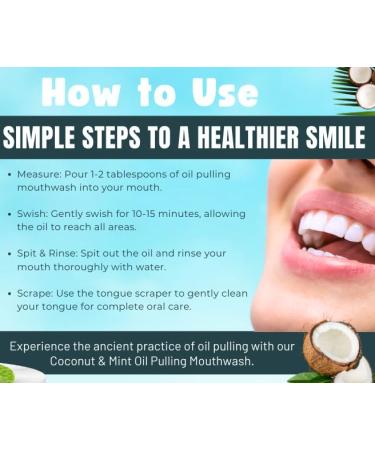 How to Use

SIMPLE STEPS TO A HEALTHIER SMILE

• Measure: Pour 1-2 tablespoons of oil pulling mouthwash into your mouth.

• Swish: Gently swish for 10-15 minutes, allowing the oil to reach all areas.

• Spit & Rinse: Spit out the oil and rinse your mouth thoroughly with water.

• Scrape: Use the tongue scraper to gently clean your tongue for complete oral care.

Experience the ancient practice of oil pulling with our Coconut & Mint Oil Pulling Mouthwash.