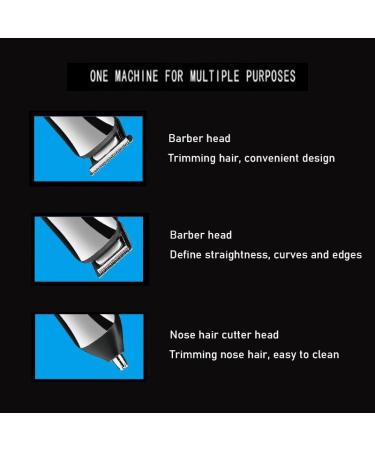 ONE MACHINE FOR MULTIPLE PURPOSES

Barber head

Trimming hair, convenient design

Barber head

Define straightness, curves and edges

Nose hair cutter head

Trimming nose hair, easy to clean