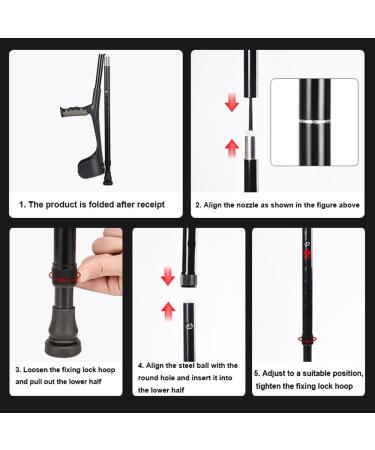 1. The product is folded after receipt

2. Align the nozzle as shown in the figure above

3. Loosen the fixing lock hoop and pull out the lower half

4. Align the steel ball with the round hole and insert it into the lower half

5. Adjust to a suitable position, tighten the fixing lock hoop