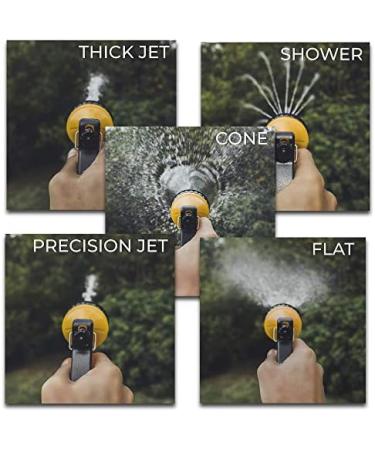 THICK JET

SHOWER

CONE

PRECISION JET

FLAT