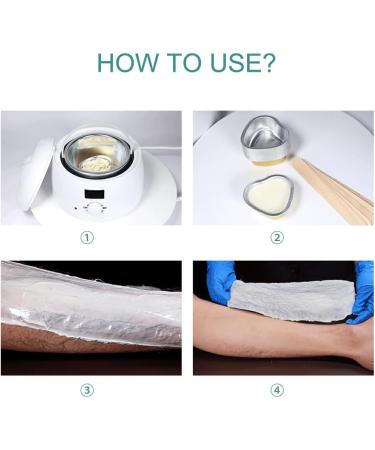 HOW TO USE?

①

②

③

④