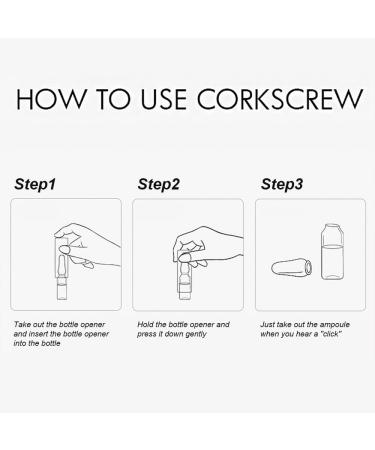 HOW TO USE CORKSCREW

Step1

Take out the bottle opener and insert the bottle opener into the bottle

Step2

Hold the bottle opener and press it down gently

Step3

Just take out the ampoule when you hear a "click"