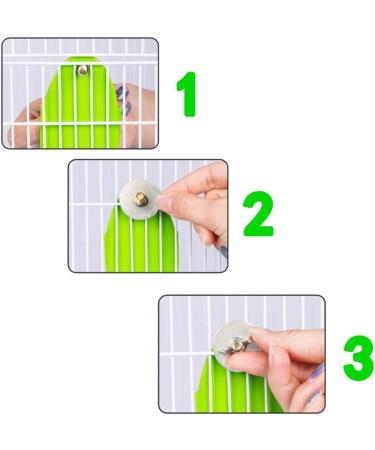 1

2

3