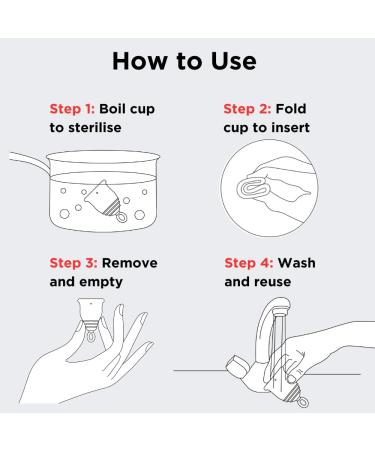 How to Use

Step 1: Boil cup to sterilise

Step 2: Fold cup to insert

Step 3: Remove and empty

Step 4: Wash and reuse