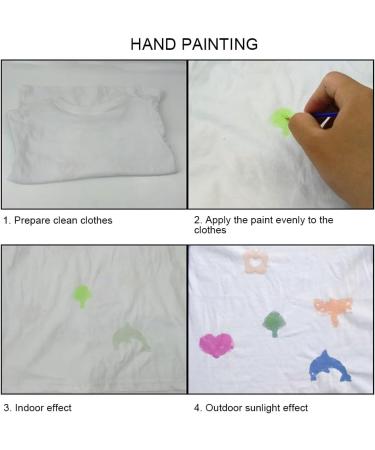 HAND PAINTING

1. Prepare clean clothes

2. Apply the paint evenly to the clothes

3. Indoor effect

4. Outdoor sunlight effect