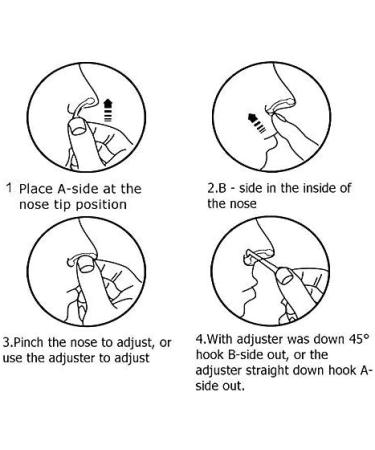 1 Place A-side at the nose tip position

2.B - side in the inside of the nose

3.Pinch the nose to adjust, or use the adjuster to adjust

4.With adjuster was down 45° hook B-side out, or the adjuster straight down hook A-side out.