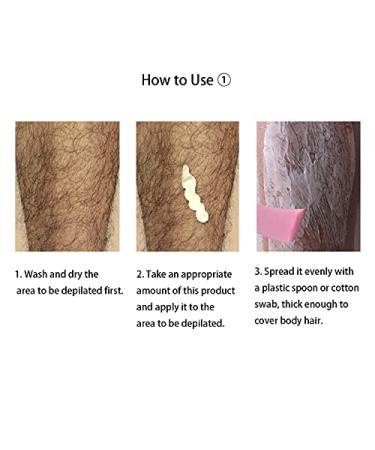 How to Use ①

1. Wash and dry the area to be depilated first.

2. Take an appropriate amount of this product and apply it to the area to be depilated.

3. Spread it evenly with a plastic spoon or cotton swab, thick enough to cover body hair.